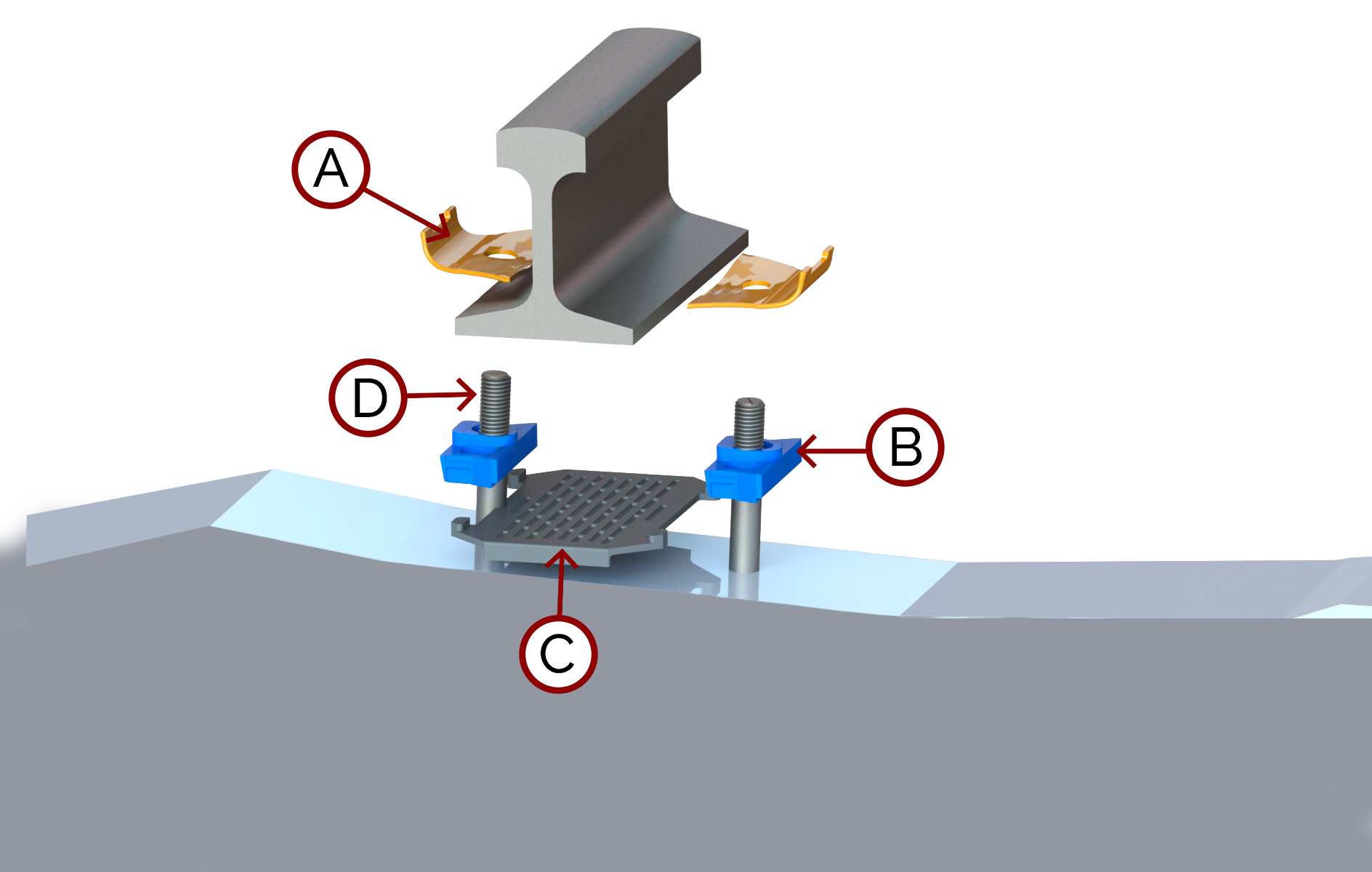 A
D
B
C